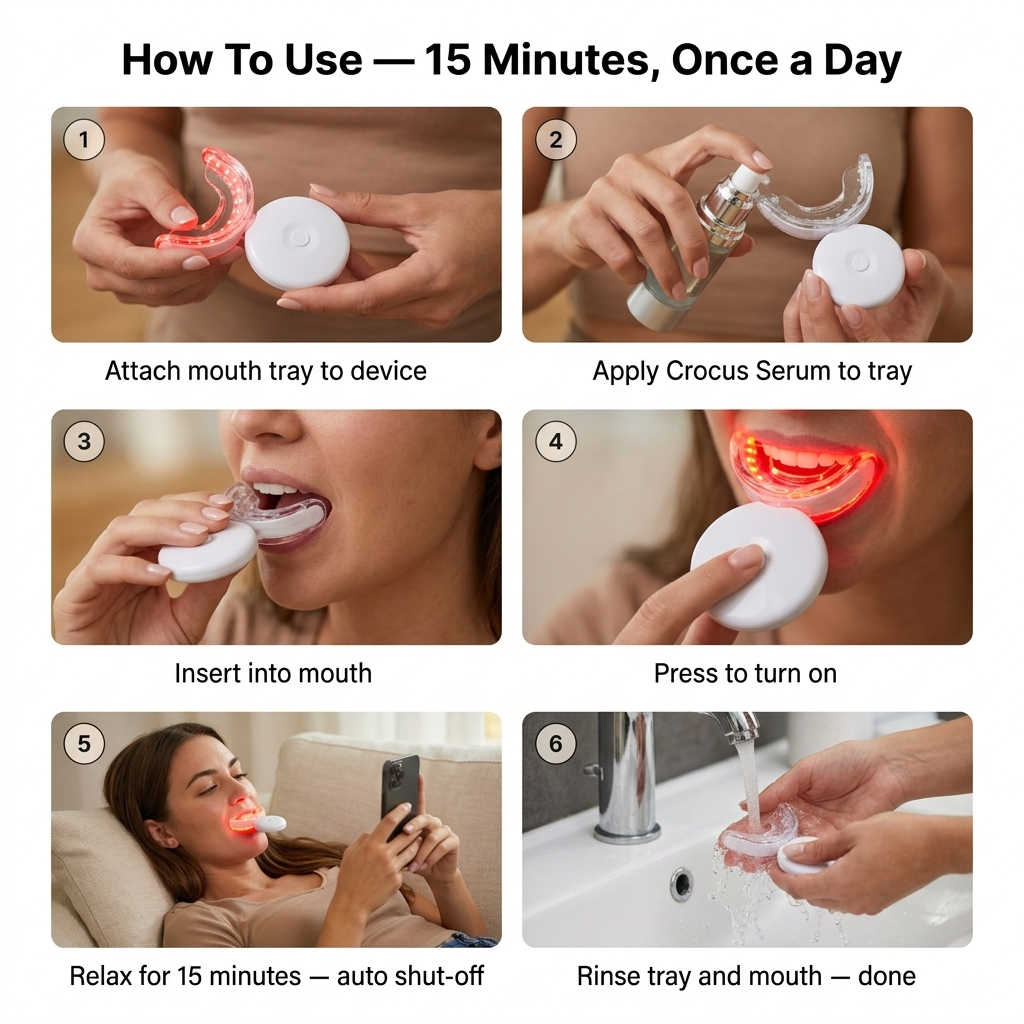 How To Use — 15 Minutes, Once a Day

1

Attach mouth tray to device

2

Apply Crocus Serum to tray

3

Insert into mouth

4

Press to turn on

5

Relax for 15 minutes — auto shut-off

6

Rinse tray and mouth — done